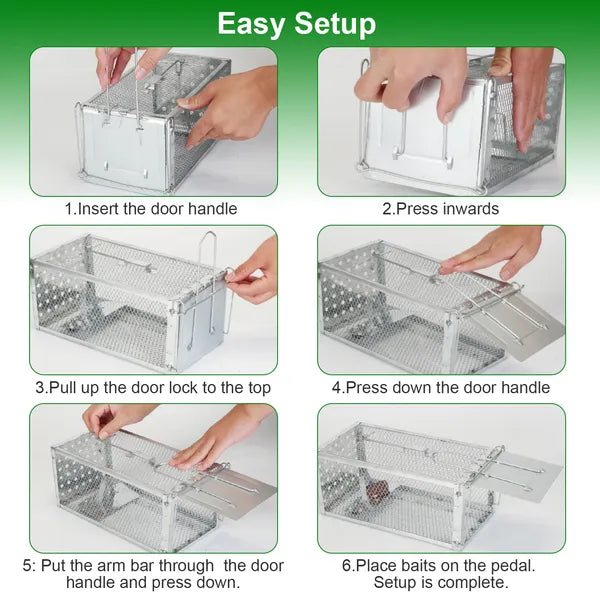 Easy Setup

1.Insert the door handle

2.Press inwards

3.Pull up the door lock to the top

4.Press down the door handle

5: Put the arm bar through the door handle and press down.

6.Place baits on the pedal. Setup is complete.